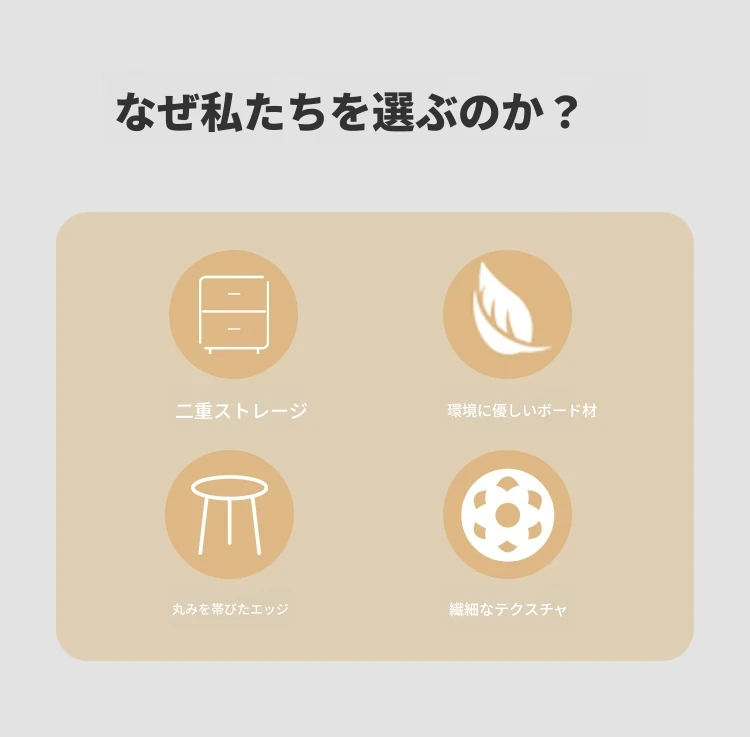 なぜ私たちを選ぶのか？

二重ストレージ

環境に優しいボード材

丸みを帯びたエッジ

繊細なテクスチャ