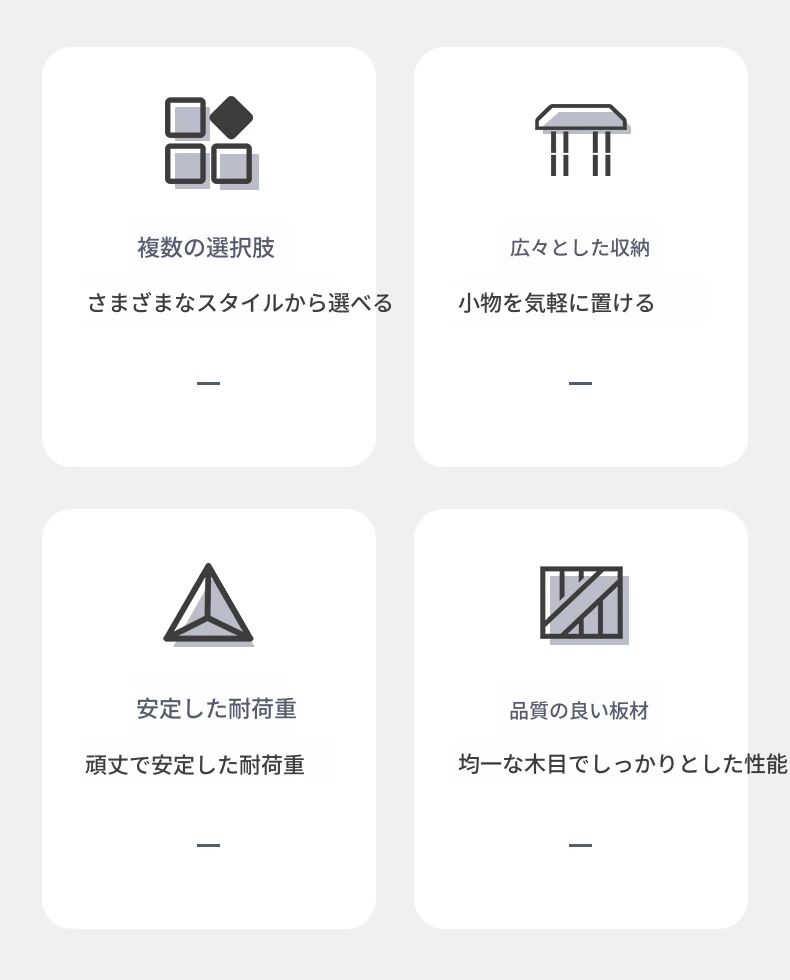 複数の選択肢

さまざまなスタイルから選べる

-

広々とした収納

小物を気軽に置ける

-

安定した耐荷重

頑丈で安定した耐荷重

-

品質の良い板材

均一な木目でしっかりとした性能

-