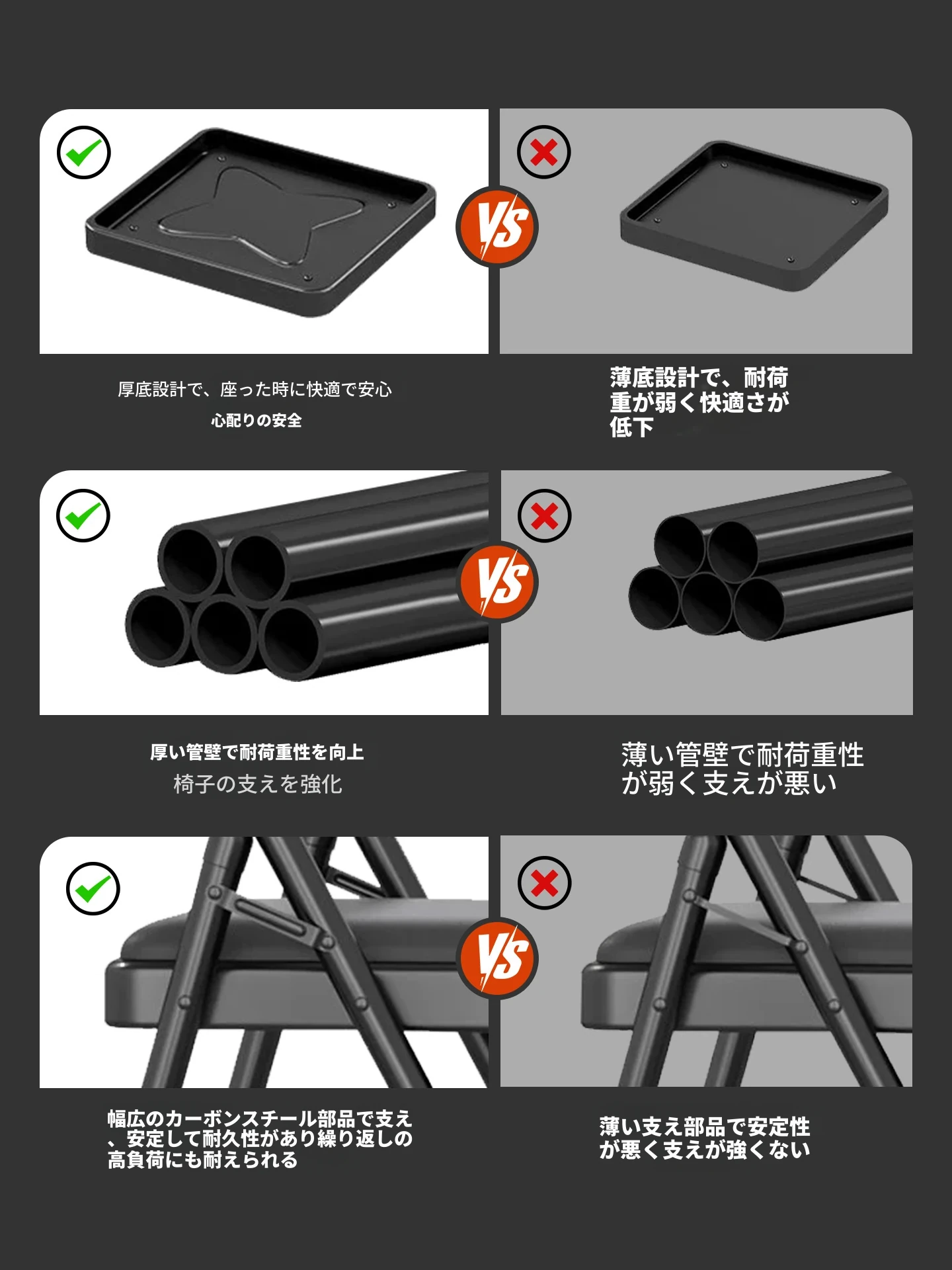 VS

厚底設計で、座った時に快適で安心

心配りの安全

薄底設計で、耐荷重が弱く快適さが低下

VS

厚い管壁で耐荷重性を向上

椅子の支えを強化

薄い管壁で耐荷重性が弱く支えが悪い

VS

幅広のカーボンスチール部品で支え、安定して耐久性があり繰り返しの高負荷にも耐えられる

薄い支え部品で安定性が悪く支えが強くない