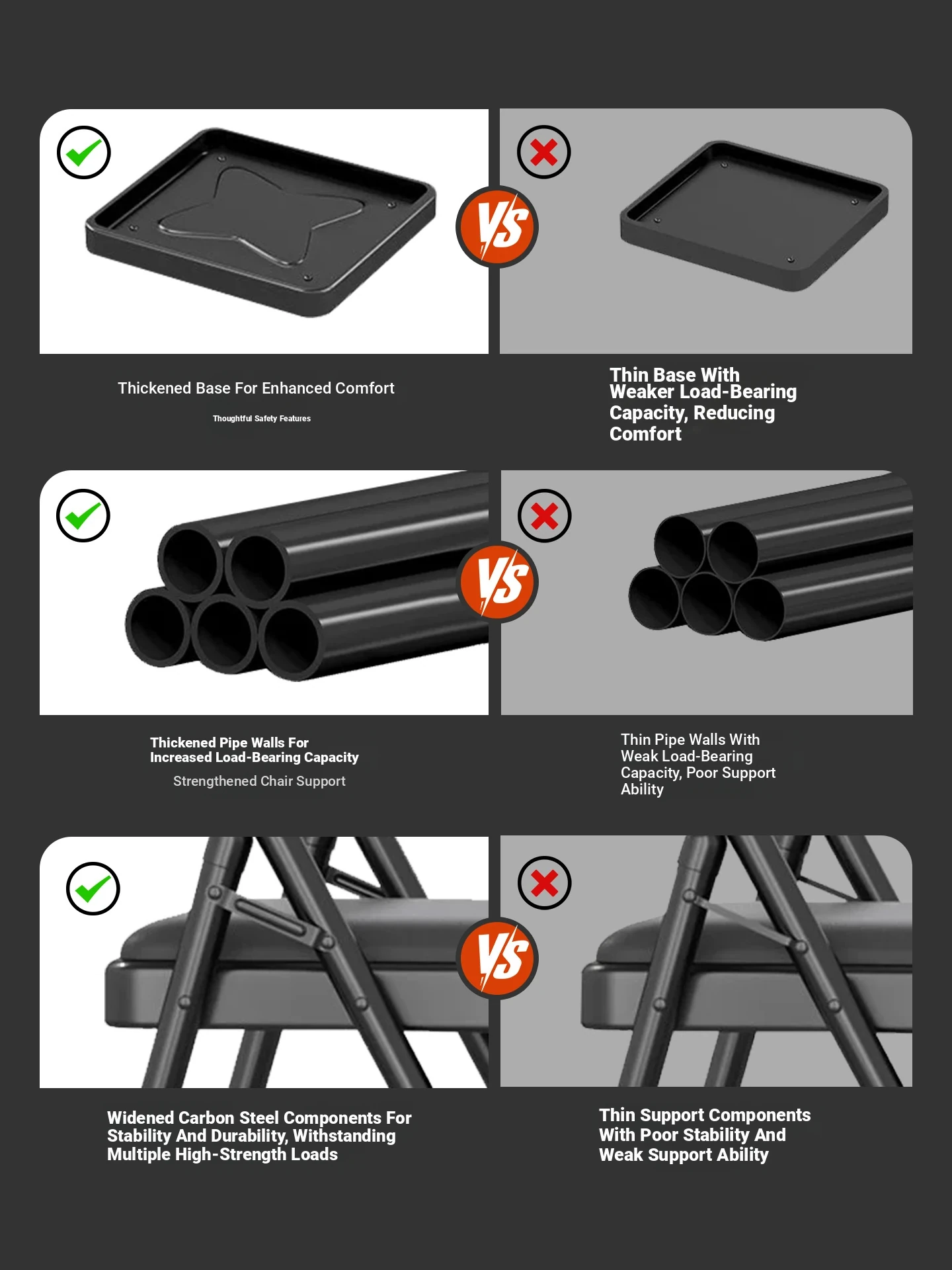 VS

Thickened Base For Enhanced Comfort

Thoughtful Safety Features

Thin Base With Weaker Load-Bearing Capacity, Reducing Comfort

VS

Thickened Pipe Walls For Increased Load-Bearing Capacity

Strengthened Chair Support

Thin Pipe Walls With Weak Load-Bearing Capacity, Poor Support Ability

VS

Widened Carbon Steel Components For Stability And Durability, Withstanding Multiple High-Strength Loads

Thin Support Components With Poor Stability And Weak Support Ability