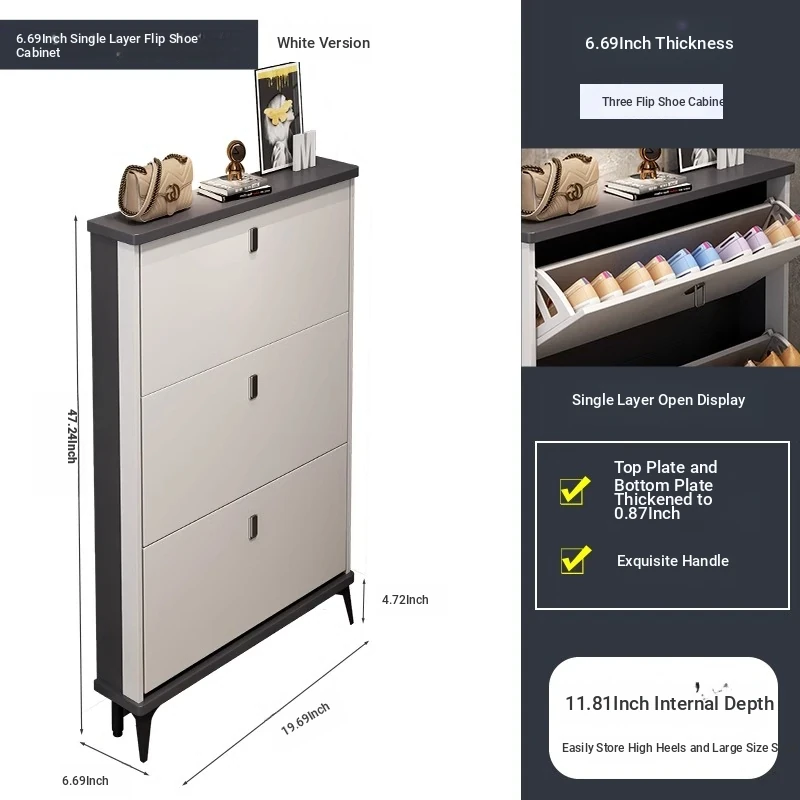 6.69Inch Single Layer Flip Shoe Cabinet

White Version

47.24Inch

4.72Inch

19.69Inch

6.69Inch

6.69Inch Thickness

Three Flip Shoe Cabine

Single Layer Open Display

Top Plate and Bottom Plate Thickened to 0.87Inch

Exquisite Handle

11.81Inch Internal Depth

Easily Store High Heels and Large Size S